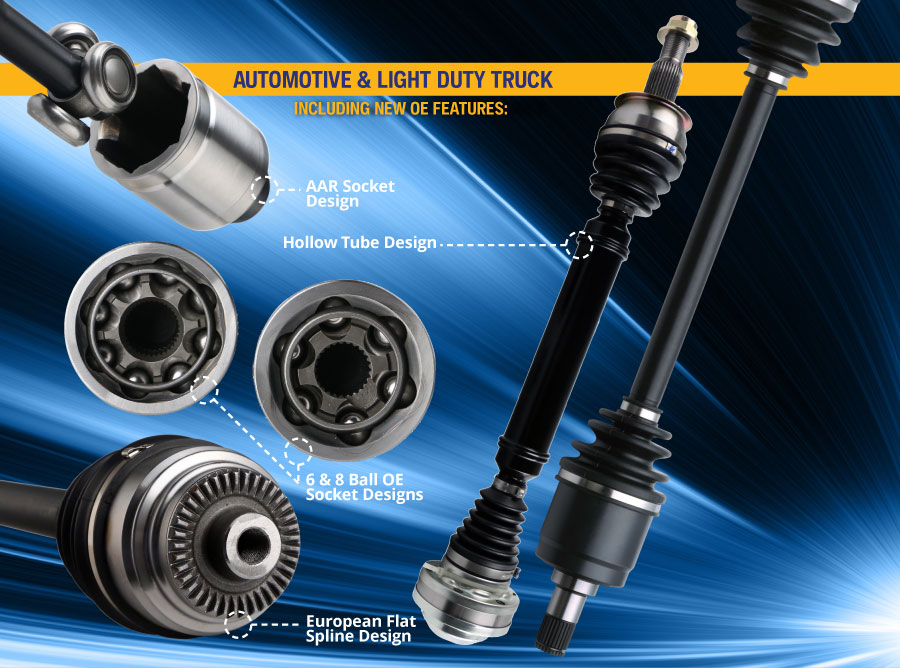 AUTOMOTIVE & LIGHT DUTY TRUCK
INCLUDING NEW OE FEATURES:

AAR Socket Design

Hollow Tube Design

6 & 8 Ball OE Socket Designs

European Flat Spline Design